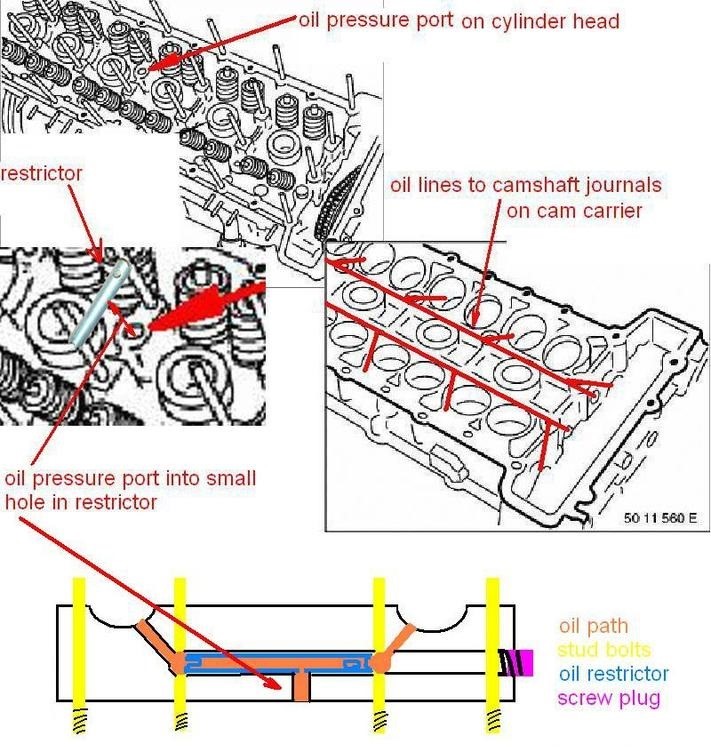 oil pressure port on cylinder head

restrictor

oil lines to camshaft journals on cam carrier

oil pressure port into small hole in restrictor

50 11 560 E

oil path
stud bolts
oil restrictor
screw plug